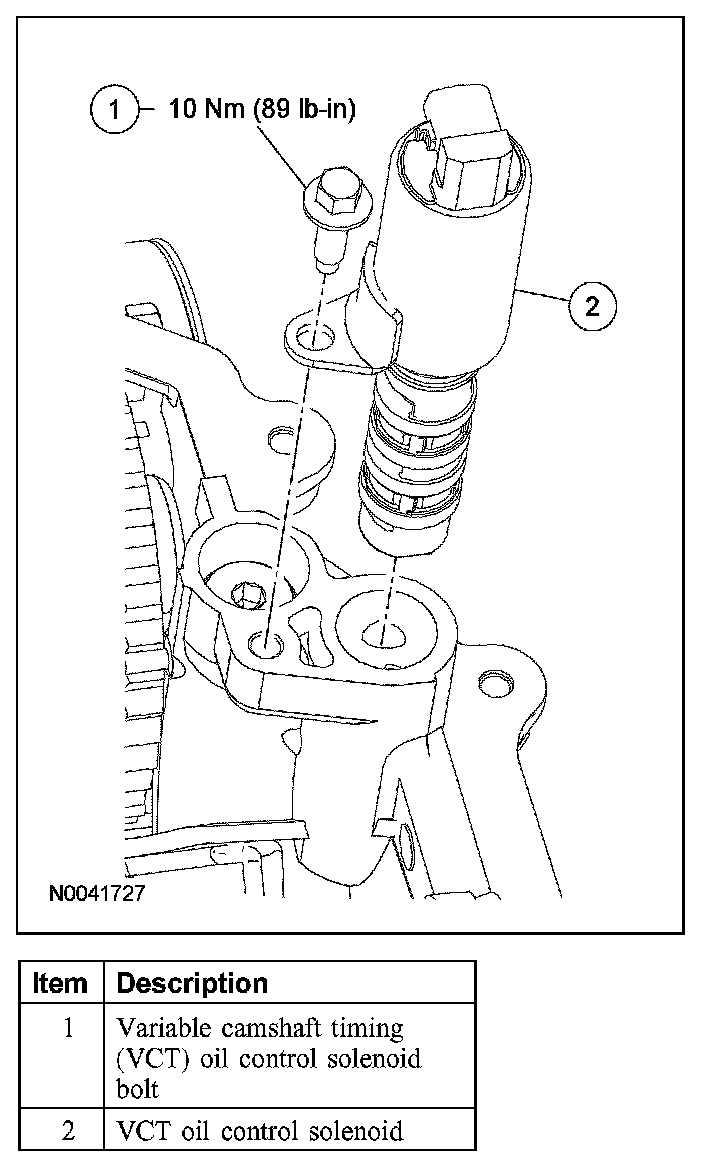 1 10 Nm (89 lb-in)

2

N0041727

| Item | Description |
|---|---|
| 1 | Variable camshaft timing (VCT) oil control solenoid bolt |
| 2 | VCT oil control solenoid |