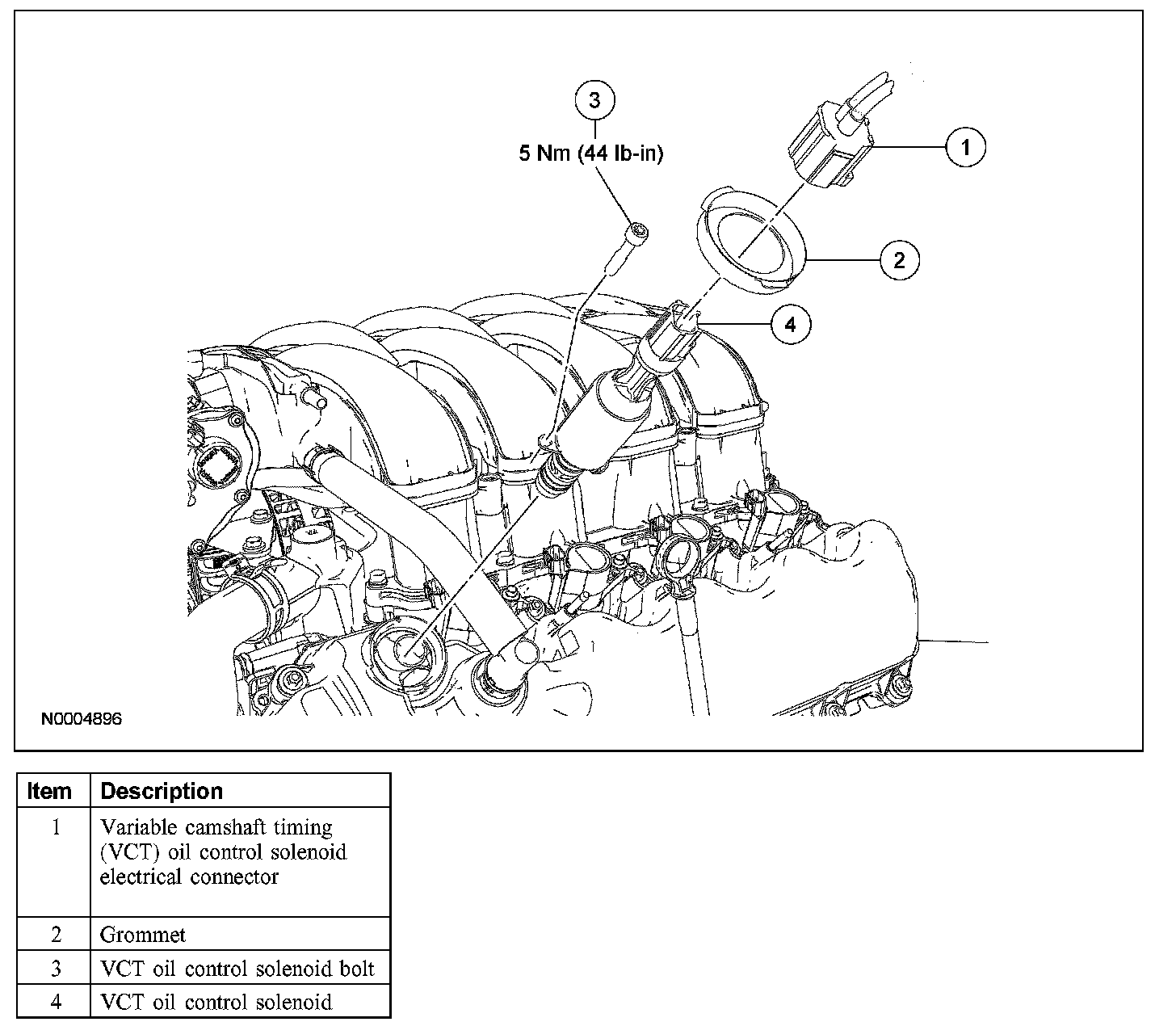 3
5 Nm (44 lb-in)

1

2

4

N0004896

| Item | Description |
|---|---|
| 1 | Variable camshaft timing (VCT) oil control solenoid electrical connector |
| 2 | Grommet |
| 3 | VCT oil control solenoid bolt |
| 4 | VCT oil control solenoid |