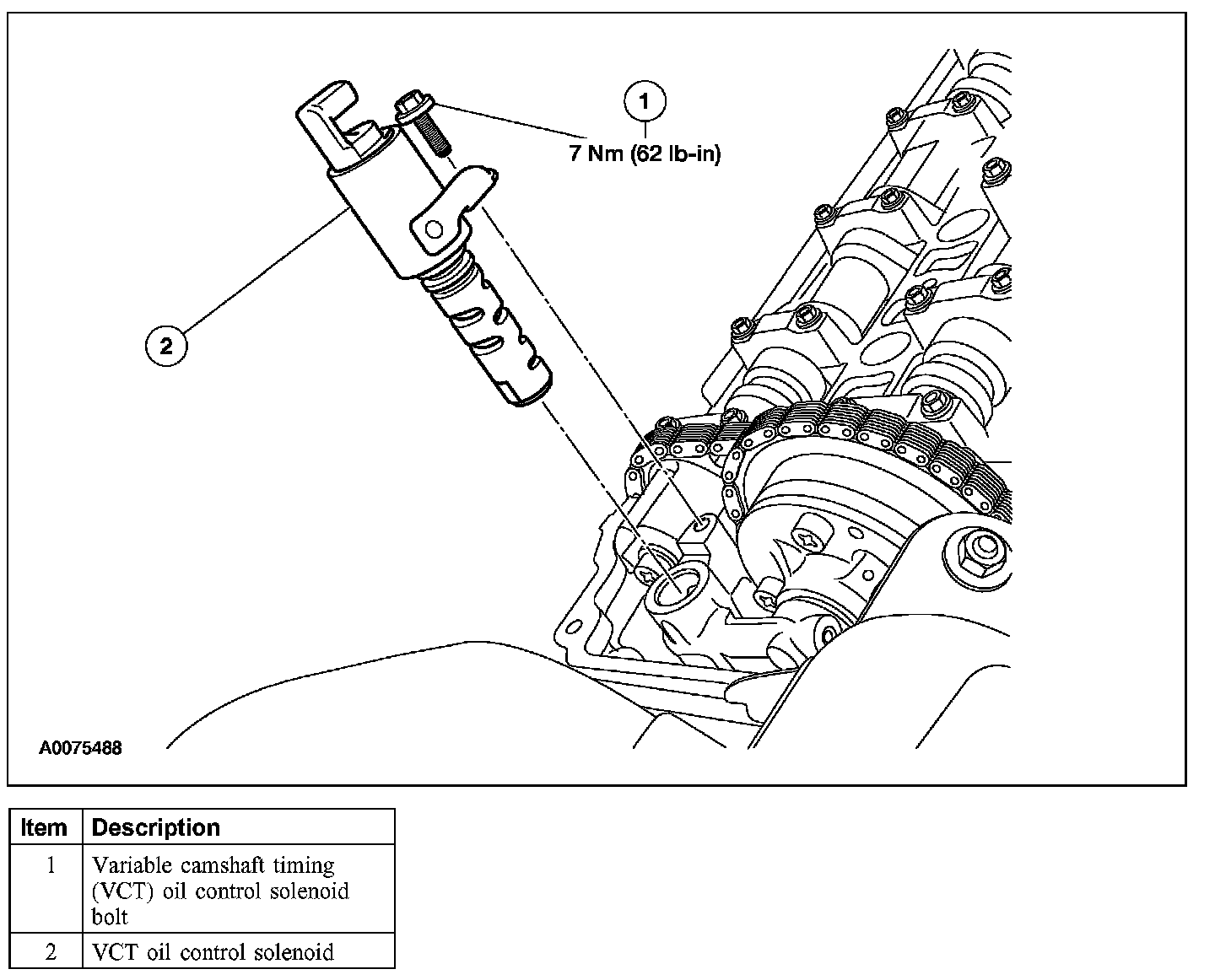 1
7 Nm (62 lb-in)

2

A0075488

| Item | Description |
|---|---|
| 1 | Variable camshaft timing (VCT) oil control solenoid bolt |
| 2 | VCT oil control solenoid |