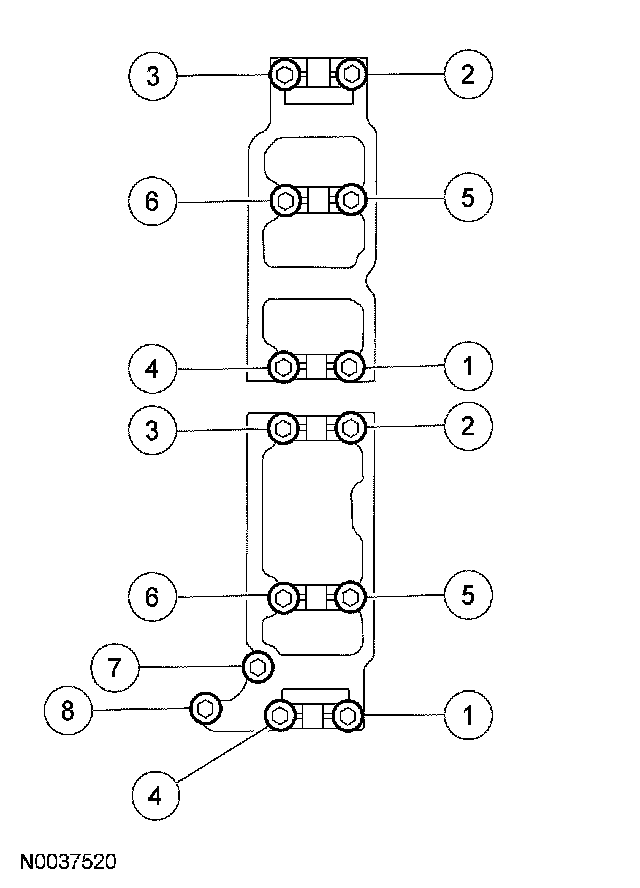 3
2
6
5
4
1
3
2
6
5
7
8
1
4
N0037520