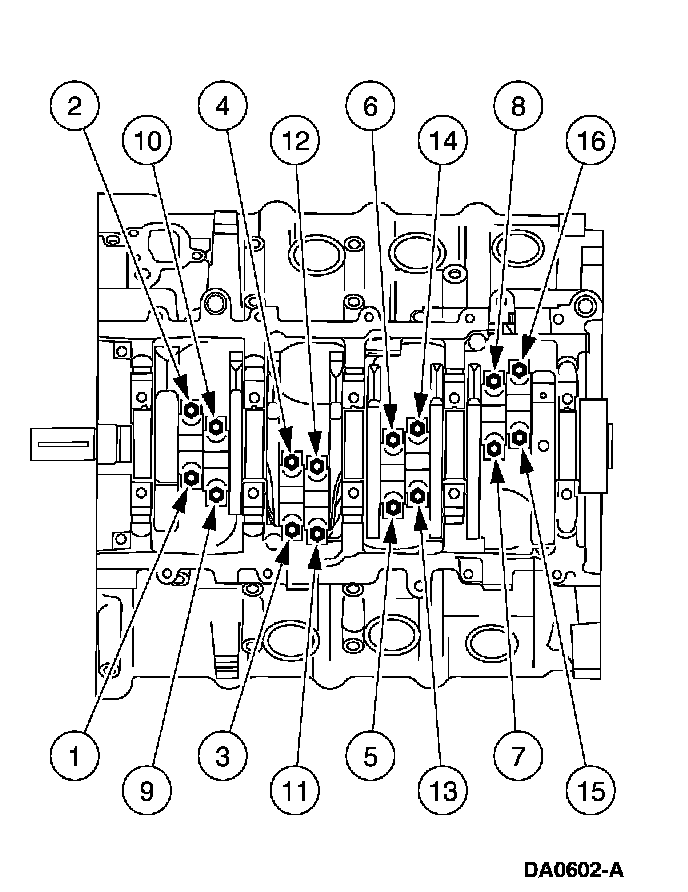 2
10
4
12
6
14
8
16

1
9
3
11
5
13
7
15

DA0602-A