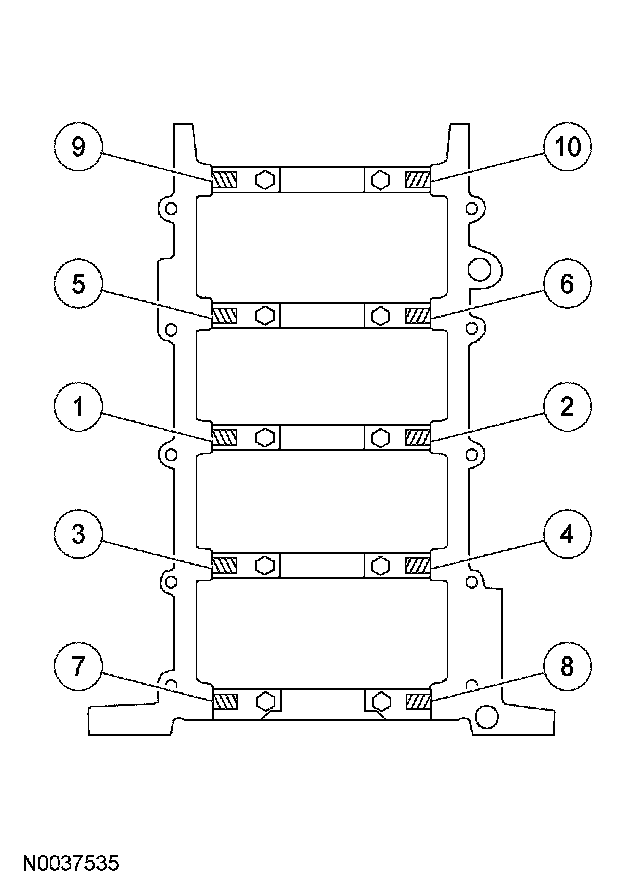 9
10
5
6
1
2
3
4
7
8
N0037535