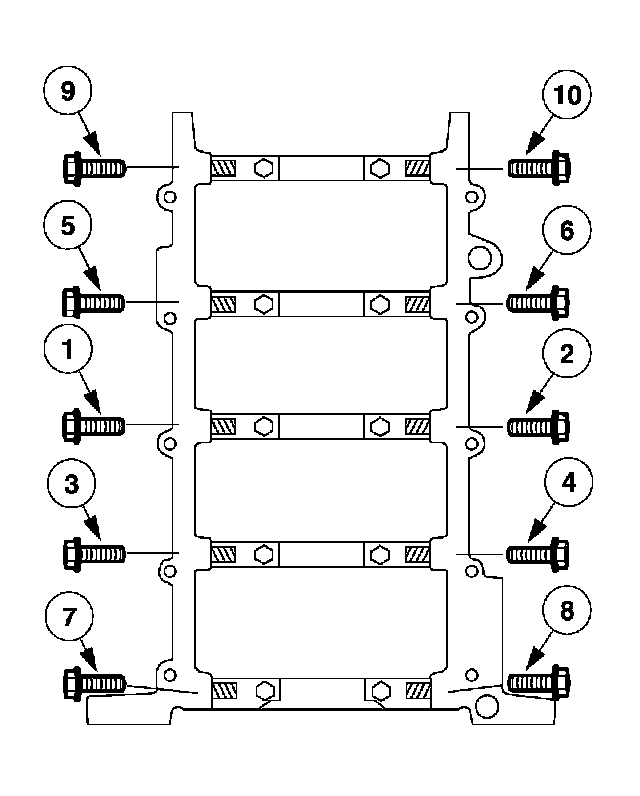 9
10
5
6
1
2
3
4
7
8