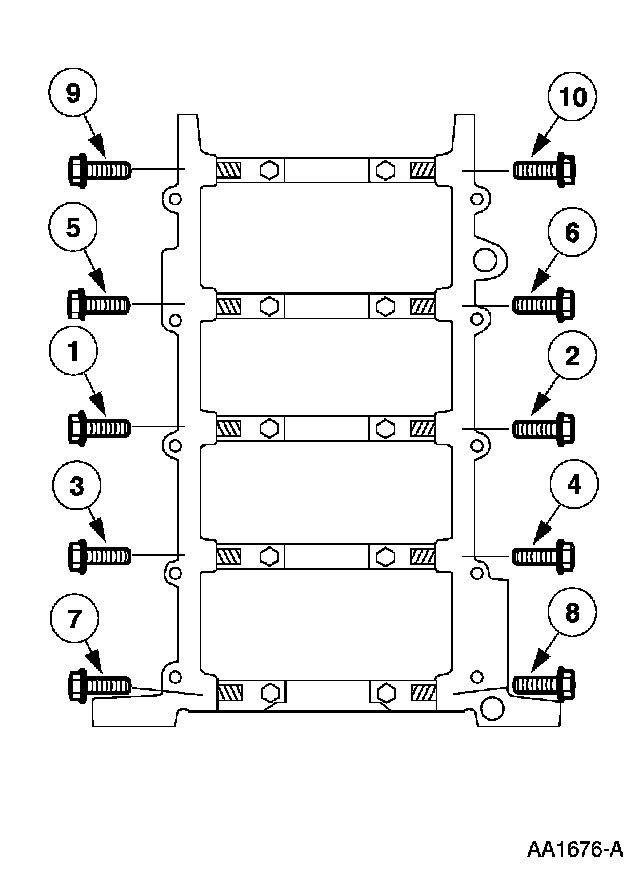 9
10
5
6
1
2
3
4
7
8
AA1676-A