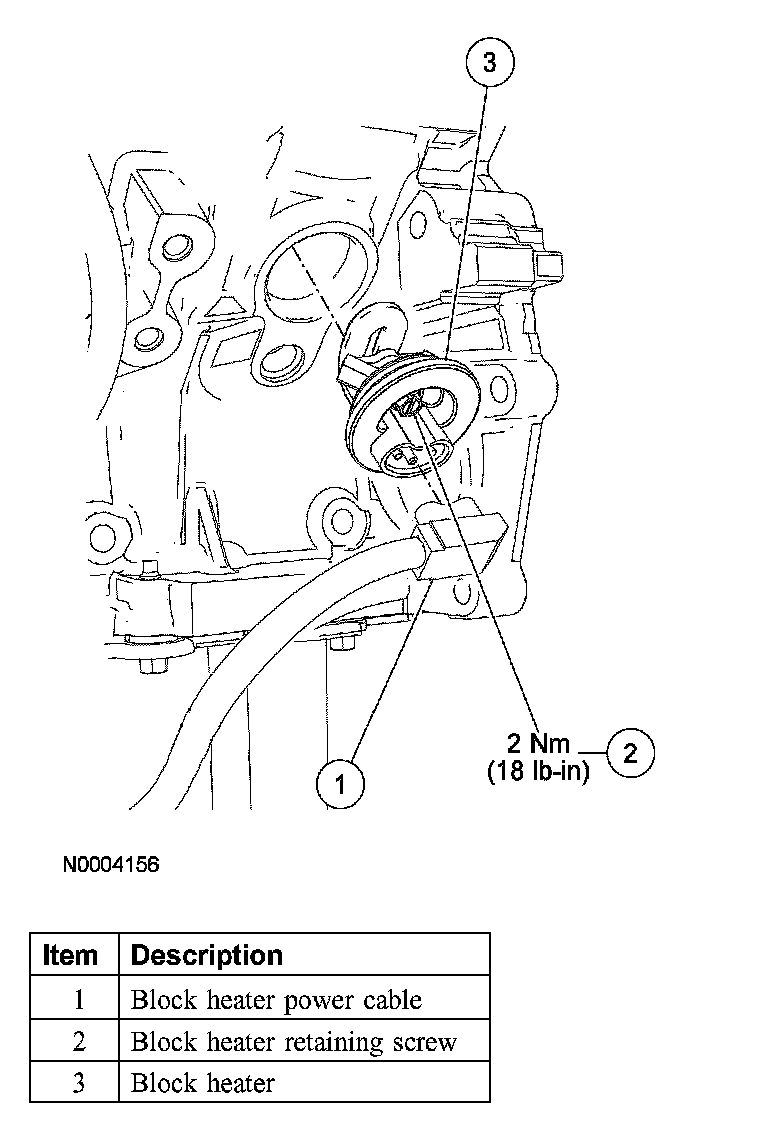 3

2 Nm
(18 lb-in)
2

1

N0004156

| Item | Description |
|---|---|
| 1 | Block heater power cable |
| 2 | Block heater retaining screw |
| 3 | Block heater |