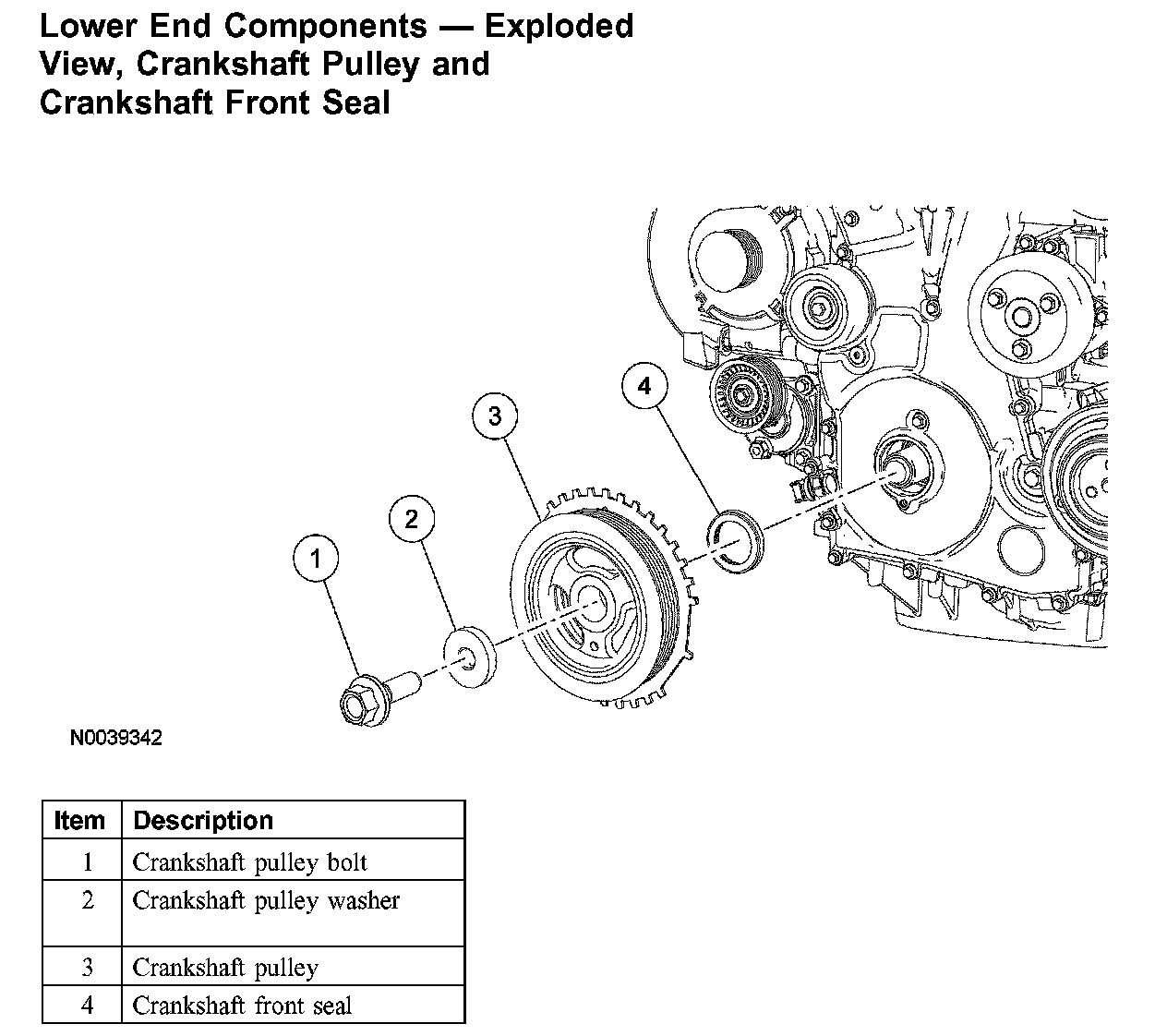 Lower End Components — Exploded View, Crankshaft Pulley and Crankshaft Front Seal

4
3
2
1

N0039342

| Item | Description |
|---|---|
| 1 | Crankshaft pulley bolt |
| 2 | Crankshaft pulley washer |
| 3 | Crankshaft pulley |
| 4 | Crankshaft front seal |