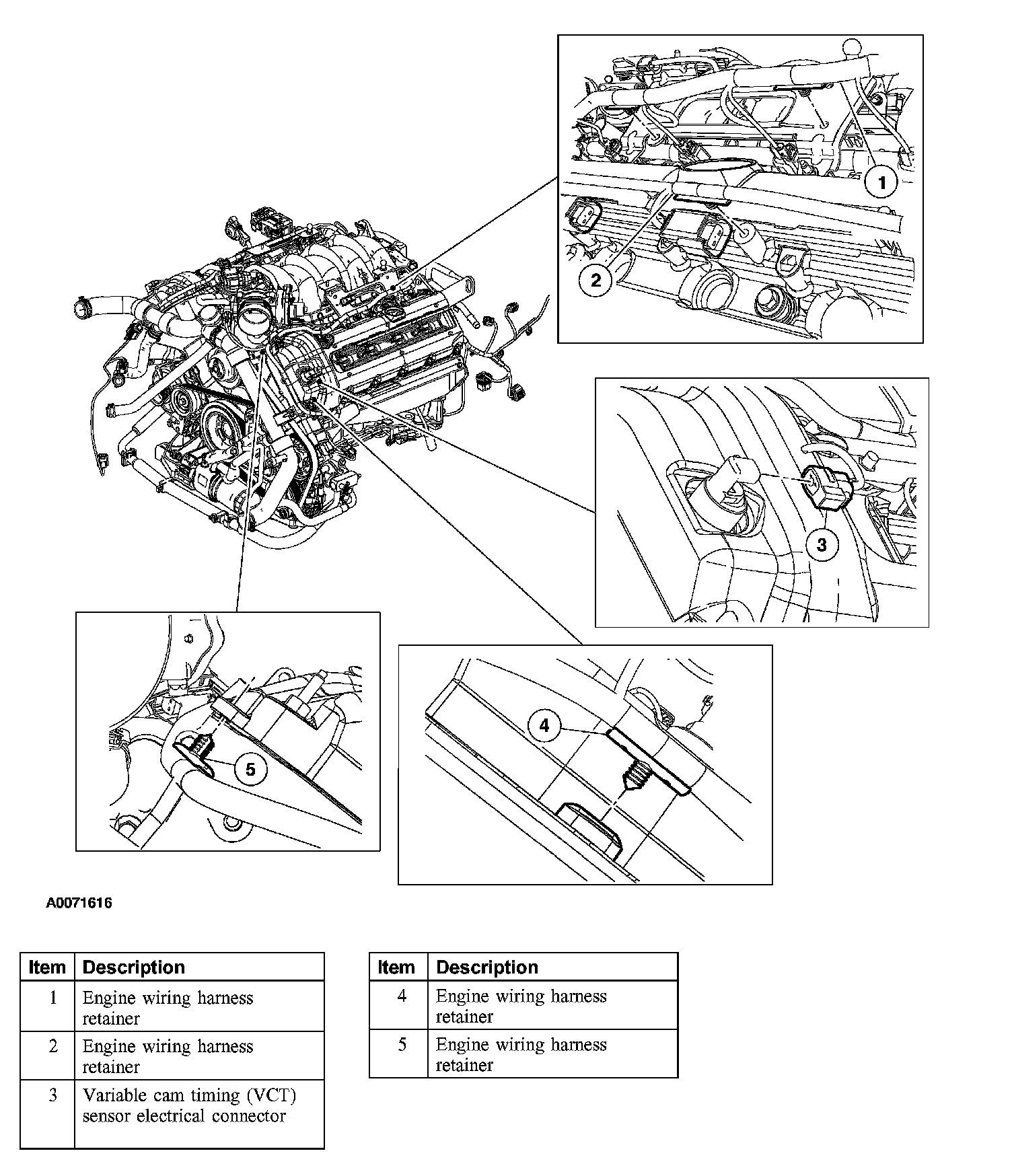 1

2

3

5

4

A0071616

| Item | Description |
|---|---|
| 1 | Engine wiring harness retainer |
| 2 | Engine wiring harness retainer |
| 3 | Variable cam timing (VCT) sensor electrical connector |

| Item | Description |
|---|---|
| 4 | Engine wiring harness retainer |
| 5 | Engine wiring harness retainer |