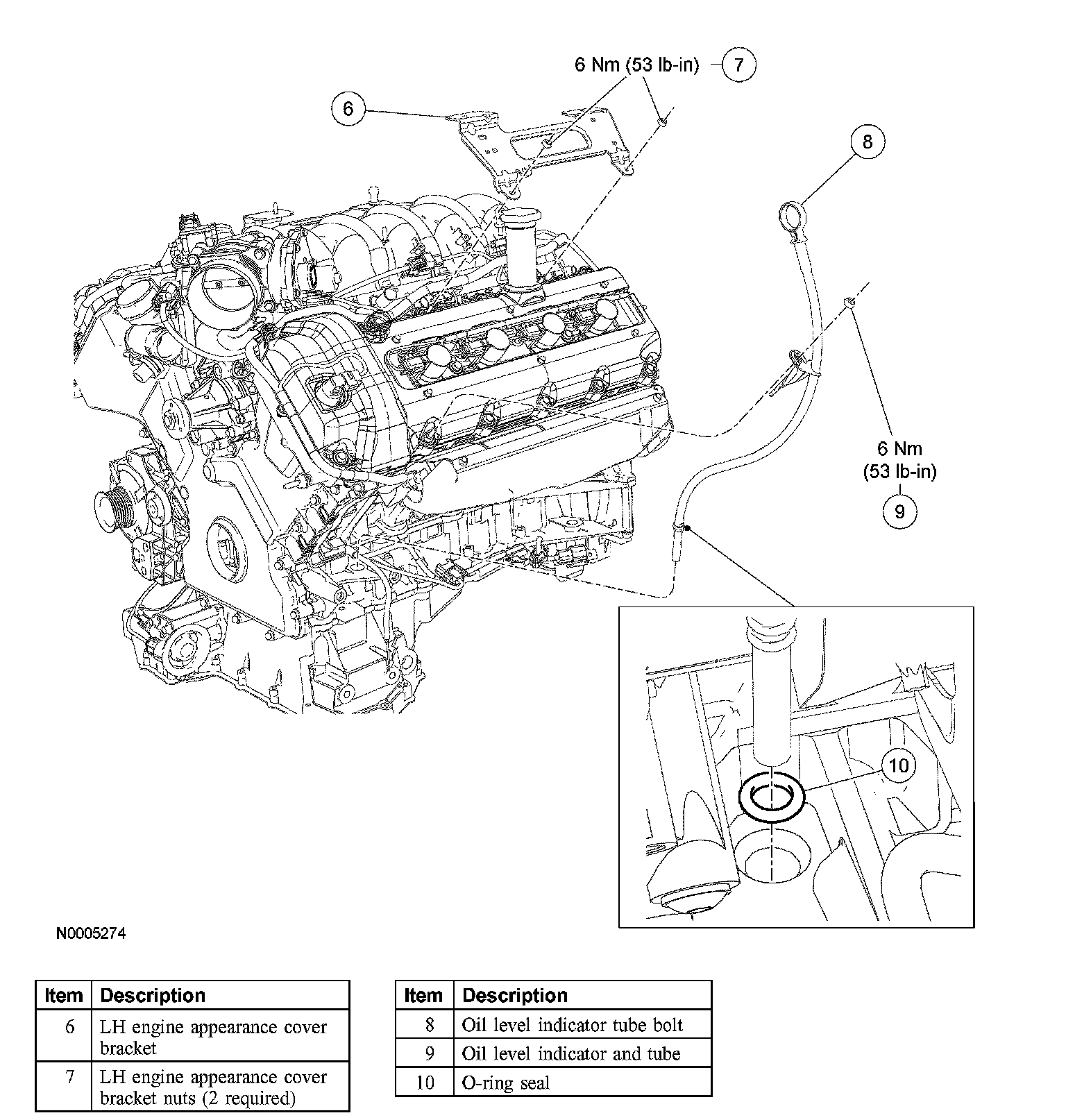 6 Nm (53 lb-in)
7
6
8
6 Nm
(53 lb-in)
9
10

N0005274

| Item | Description |
|---|---|
| 6 | LH engine appearance cover bracket |
| 7 | LH engine appearance cover bracket nuts (2 required) |

| Item | Description |
|---|---|
| 8 | Oil level indicator tube bolt |
| 9 | Oil level indicator and tube |
| 10 | O-ring seal |