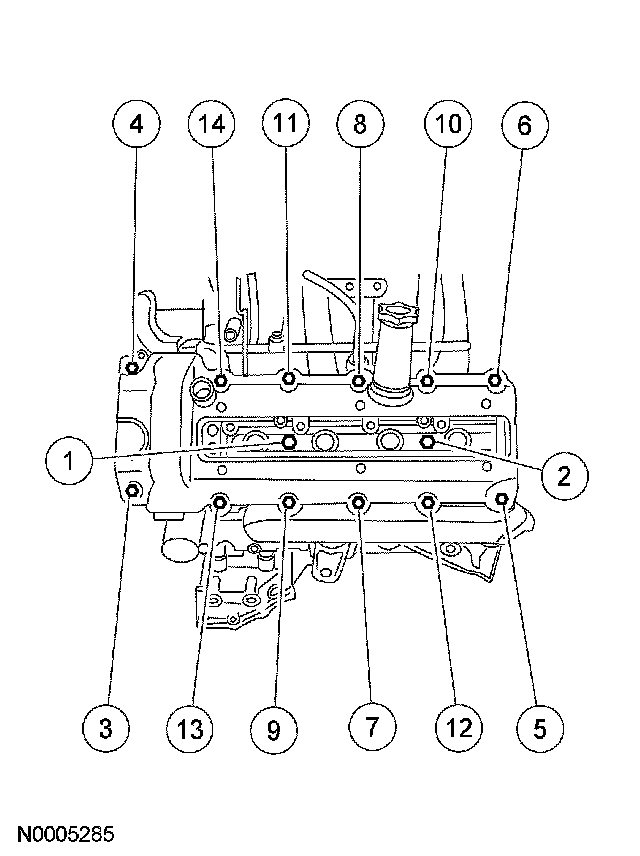 4
14
11
8
10
6
1
2
3
13
9
7
12
5
N0005285