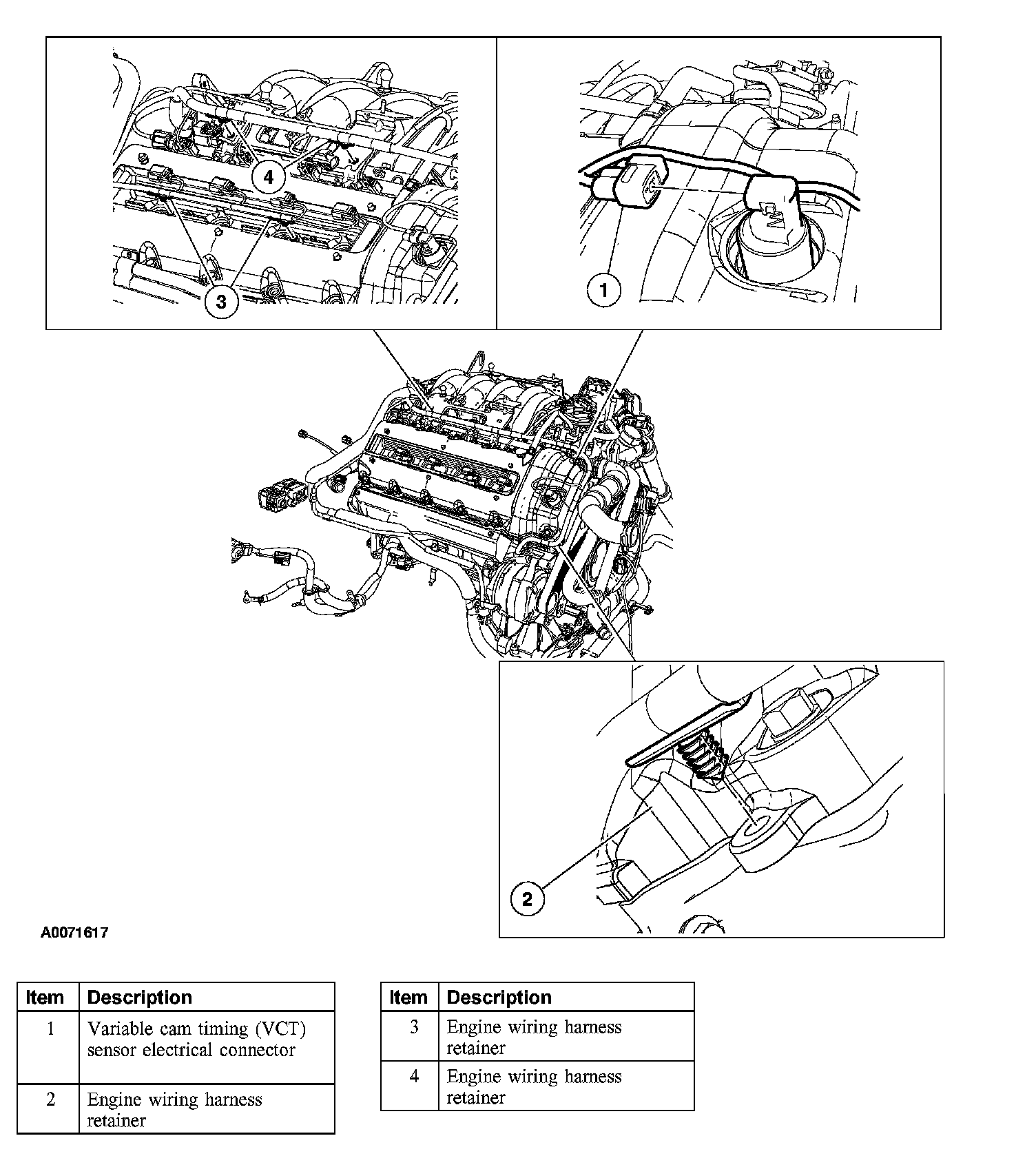 4

3

1

2

A0071617

| Item | Description |
|---|---|
| 1 | Variable cam timing (VCT) sensor electrical connector |
| 2 | Engine wiring harness retainer |

| Item | Description |
|---|---|
| 3 | Engine wiring harness retainer |
| 4 | Engine wiring harness retainer |