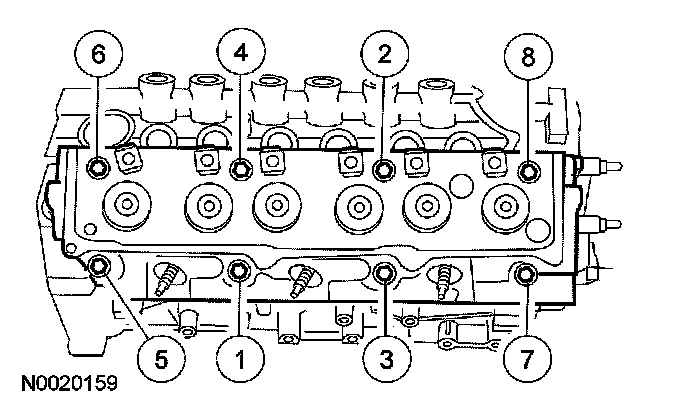 6
4
2
8
5
1
3
7
N0020159