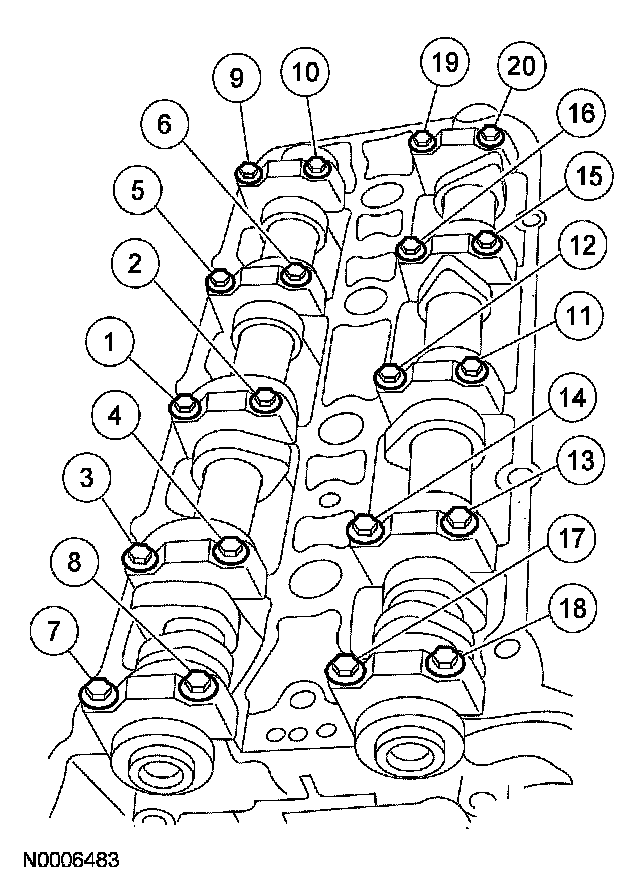 9
10
19
20
6
16
5
15
2
12
1
11
4
14
3
13
8
17
7
18
N0006483