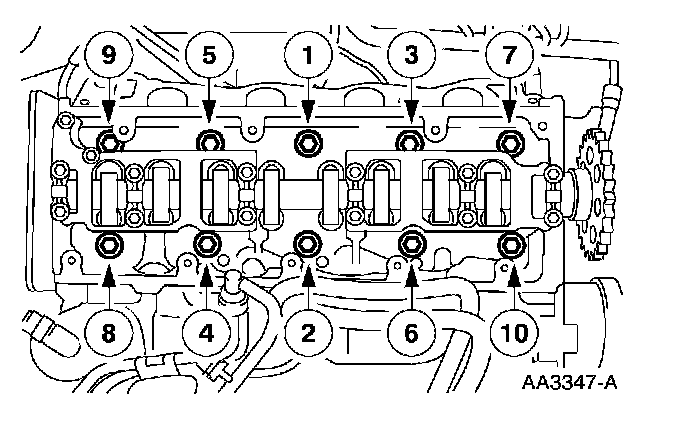 9
5
1
3
7
8
4
2
6
10
AA3347-A