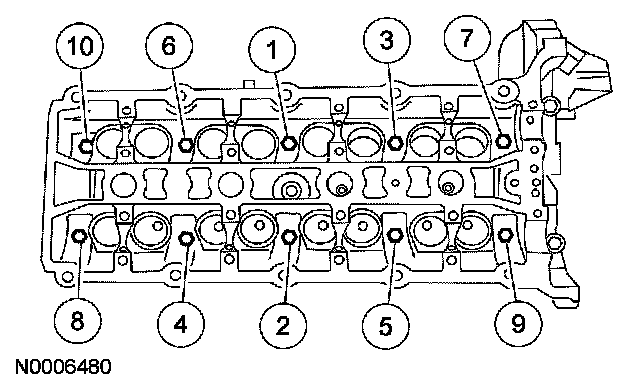 10
6
1
3
7
8
4
2
5
9
N0006480