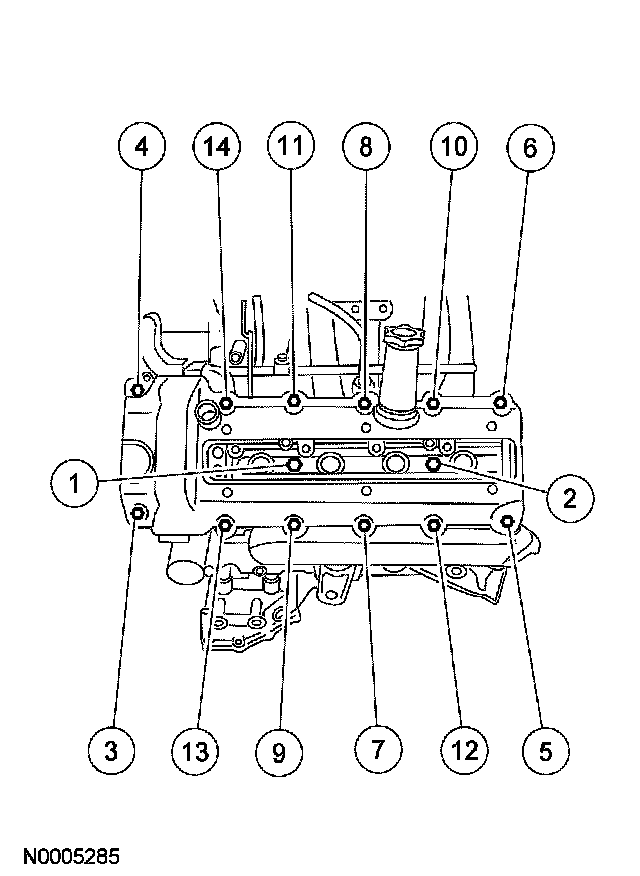 4
14
11
8
10
6
1
2
3
13
9
7
12
5
N0005285