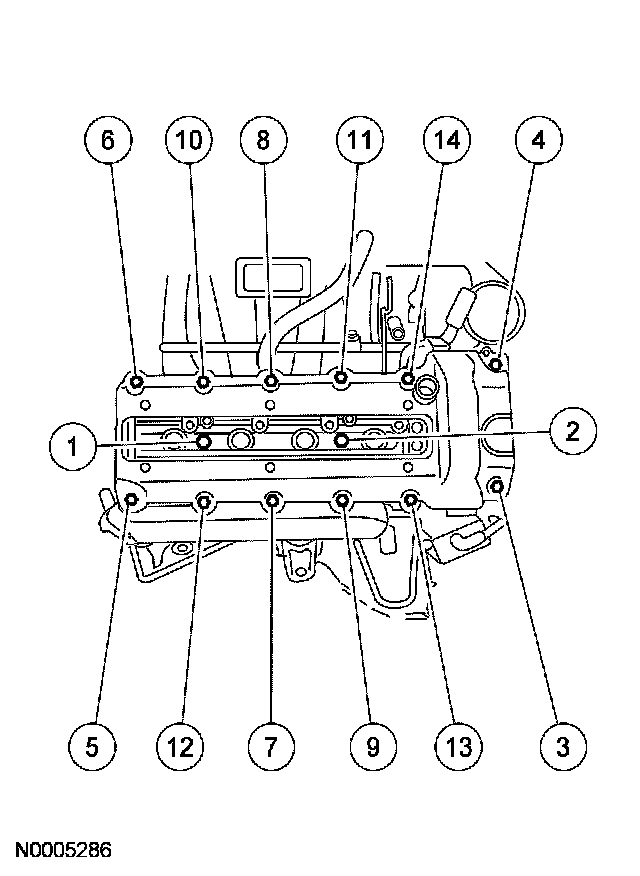 6
10
8
11
14
4
1
2
5
12
7
9
13
3
N0005286