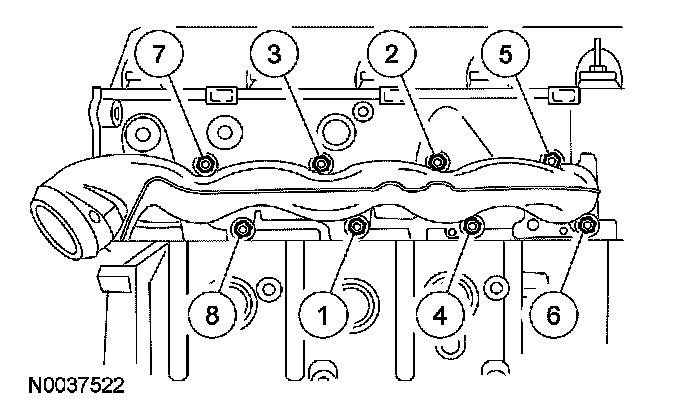 7
3
2
5
8
1
4
6
N0037522