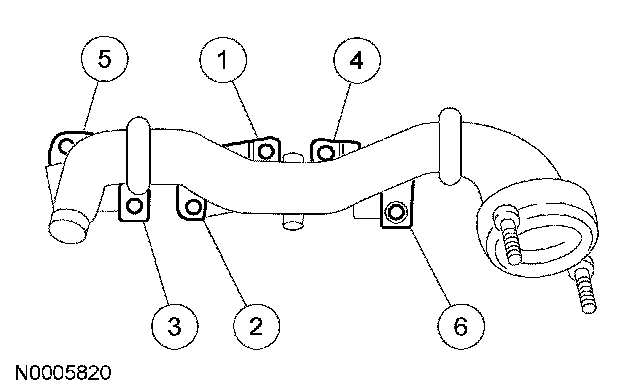 5
1
4
3
2
6
N0005820