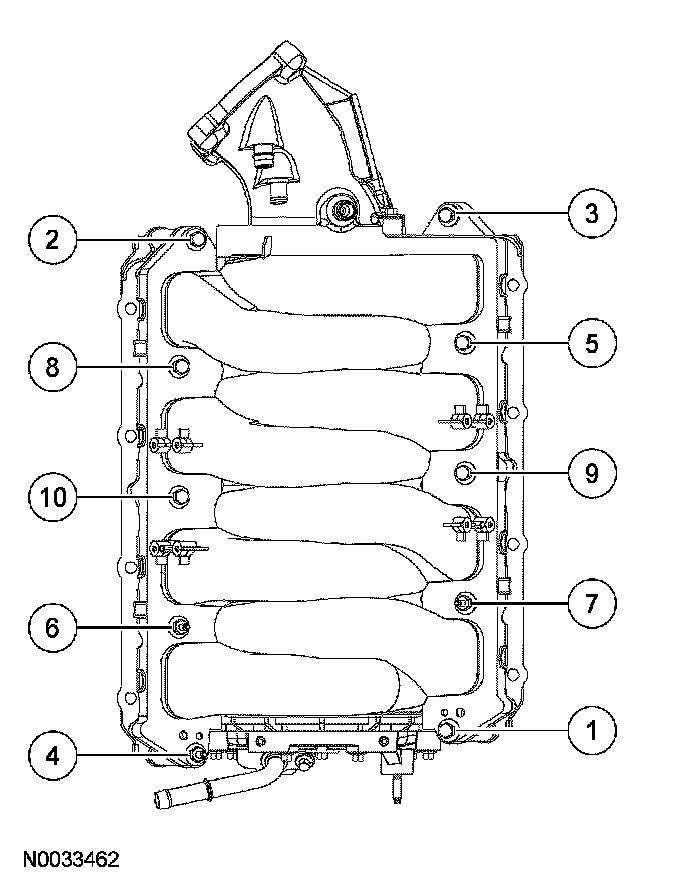 3
2
5
8
9
10
7
6
1
4
N0033462