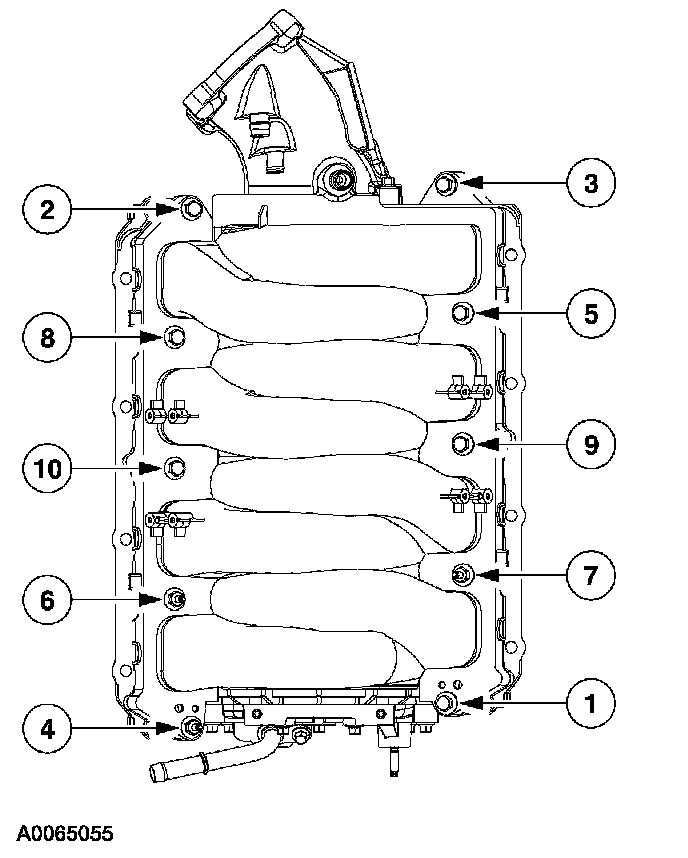 3
2
5
8
9
10
7
6
1
4
A0065055