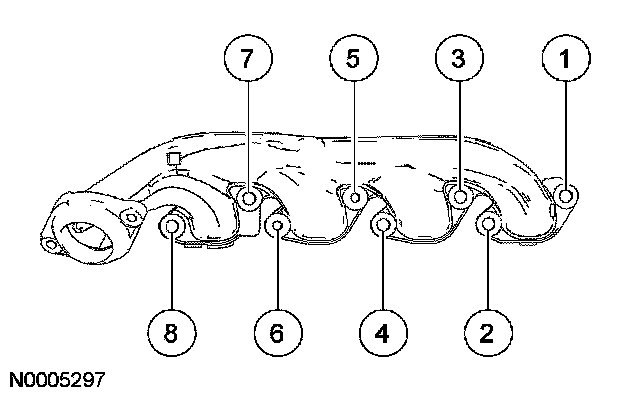 7
5
3
1
8
6
4
2
N0005297