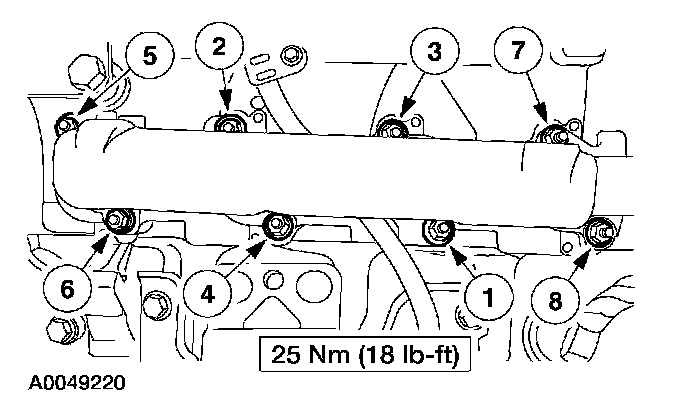 5
2
3
7
6
4
1
8
25 Nm (18 lb-ft)
A0049220