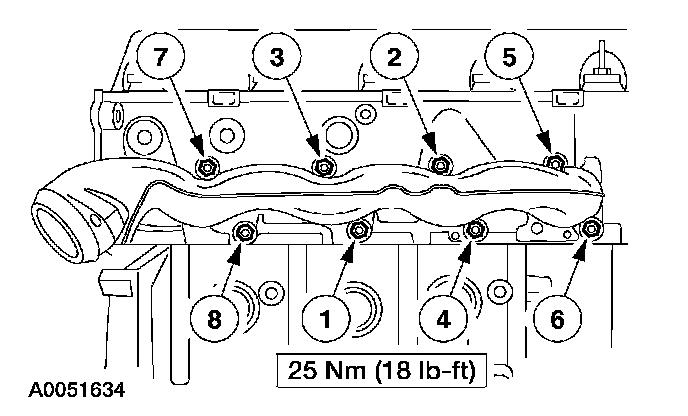 7
3
2
5
8
1
4
6
25 Nm (18 lb-ft)
A0051634