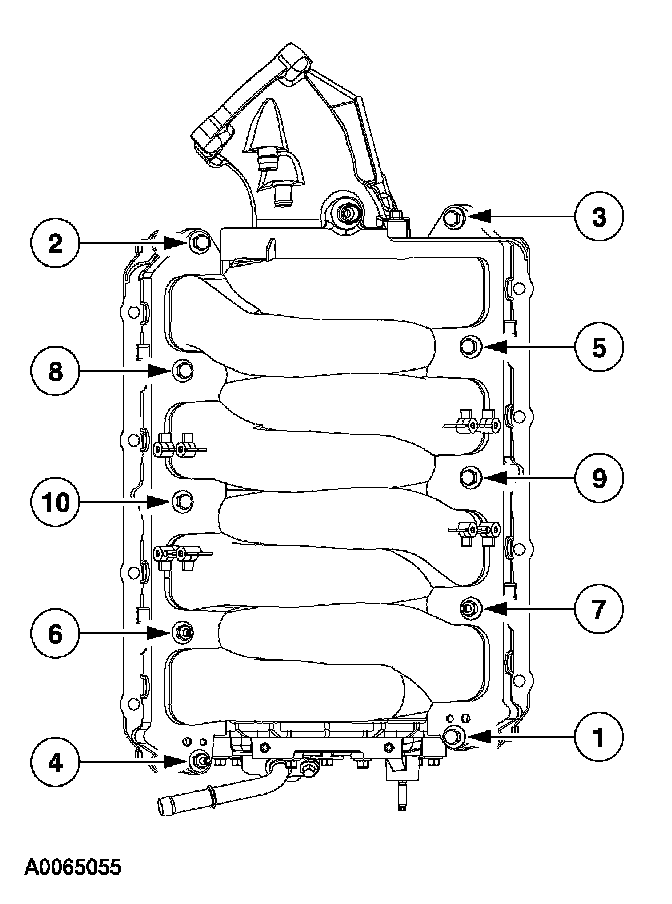 3
2
5
8
9
10
7
6
1
4
A0065055