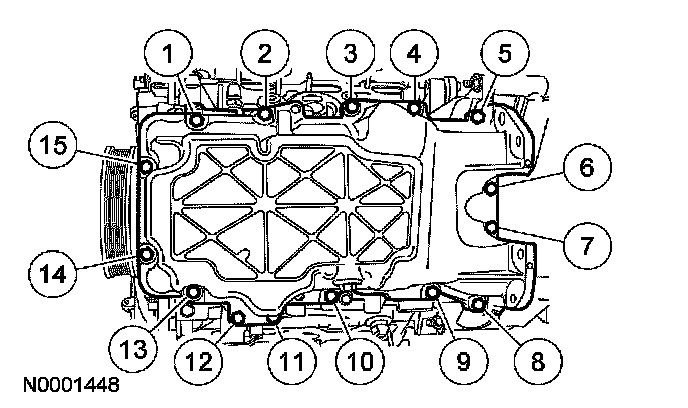 1
2
3
4
5
15
6
7
14
13
12
11
10
9
8
N0001448