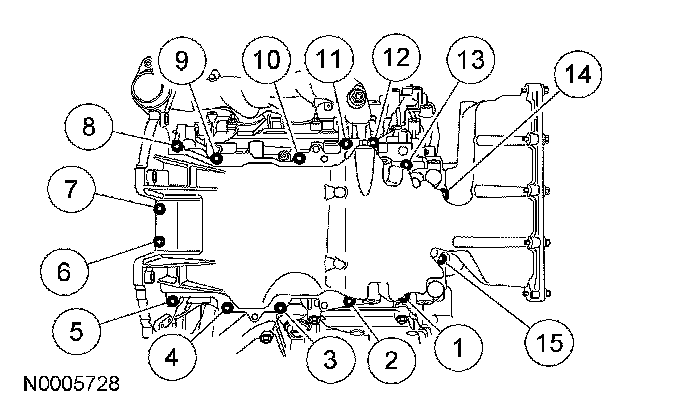 9
10
11
12
13
14
8
7
6
5
4
3
2
1
15
N0005728