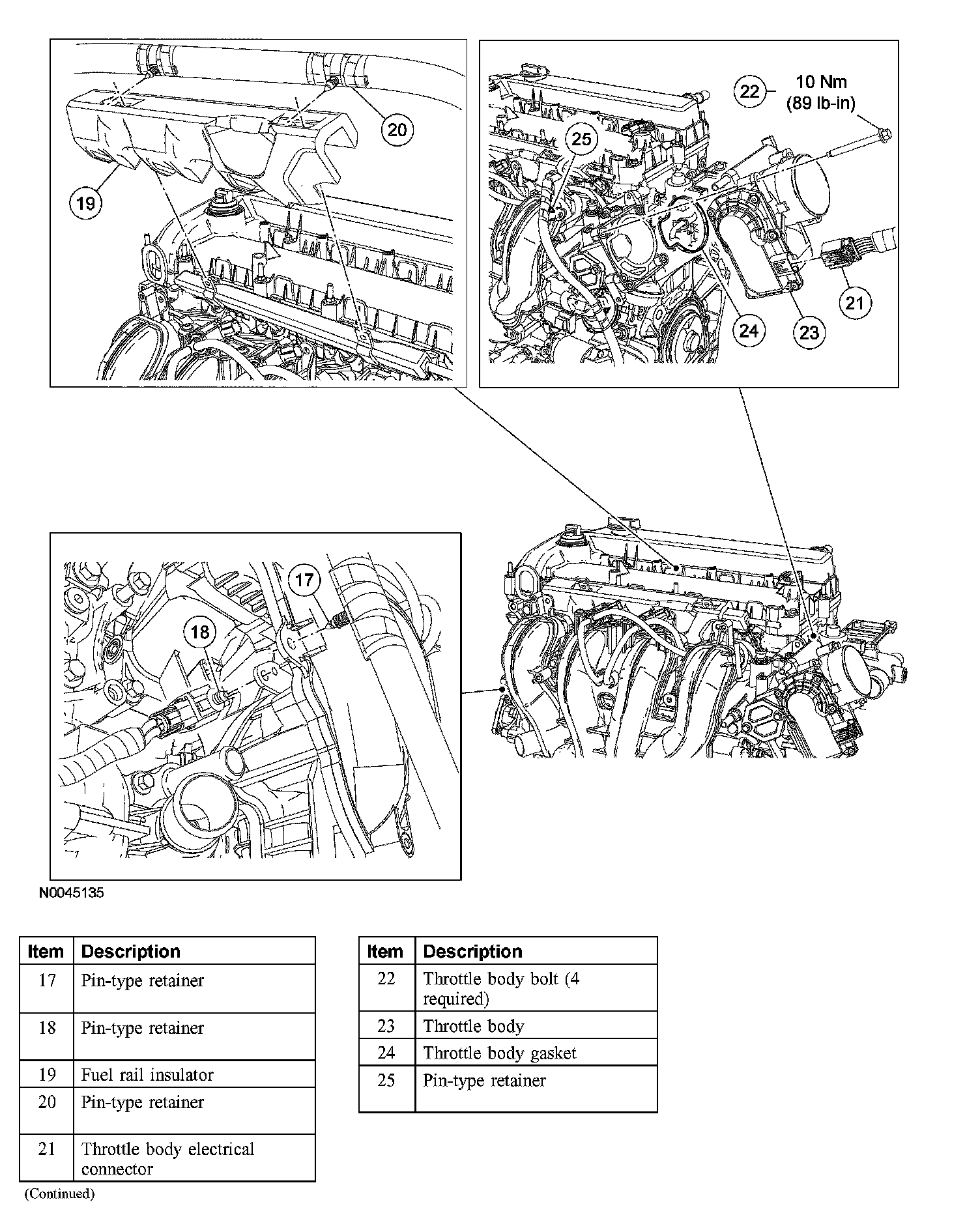 20

19

22 10 Nm (89 lb-in)

25

21

24

23

17

18

N0045135

| Item | Description |
|---|---|
| 17 | Pin-type retainer |
| 18 | Pin-type retainer |
| 19 | Fuel rail insulator |
| 20 | Pin-type retainer |
| 21 | Throttle body electrical connector |

(Continued)

| Item | Description |
|---|---|
| 22 | Throttle body bolt (4 required) |
| 23 | Throttle body |
| 24 | Throttle body gasket |
| 25 | Pin-type retainer |