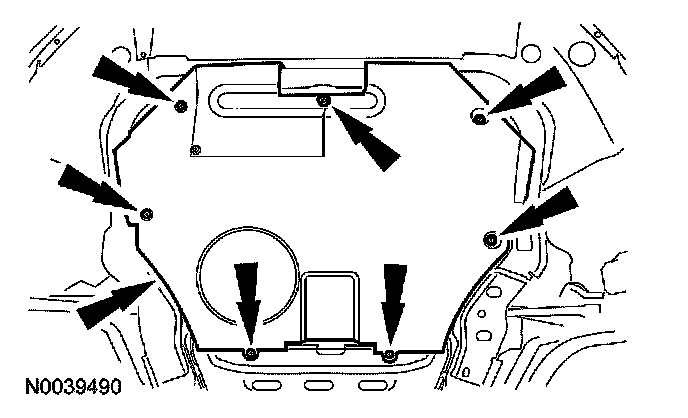 N0039490