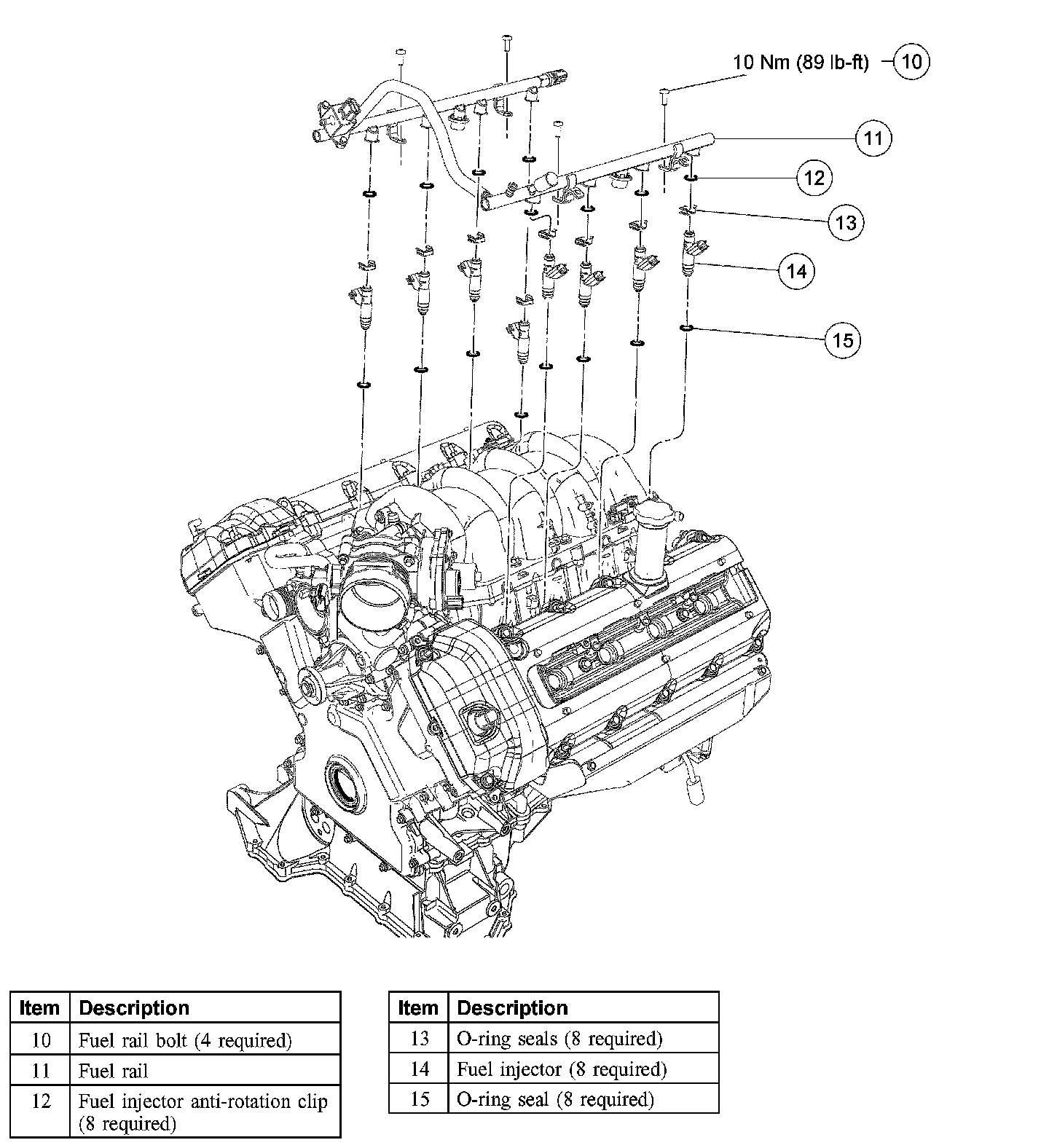 10 Nm (89 lb-ft) 10

11

12

13

14

15

| Item | Description |
|---|---|
| 10 | Fuel rail bolt (4 required) |
| 11 | Fuel rail |
| 12 | Fuel injector anti-rotation clip (8 required) |

| Item | Description |
|---|---|
| 13 | O-ring seals (8 required) |
| 14 | Fuel injector (8 required) |
| 15 | O-ring seal (8 required) |