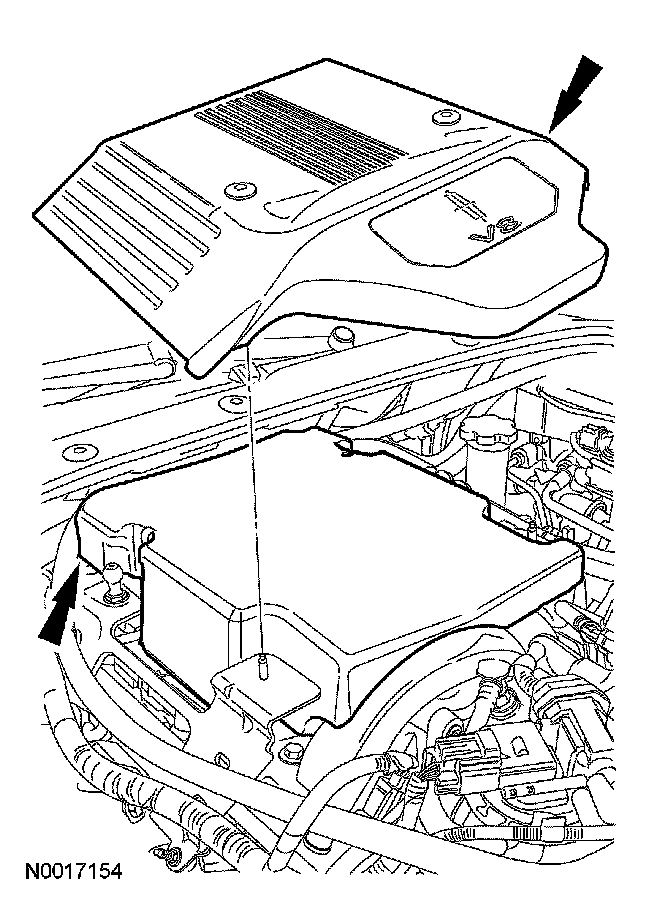 V8

N0017154