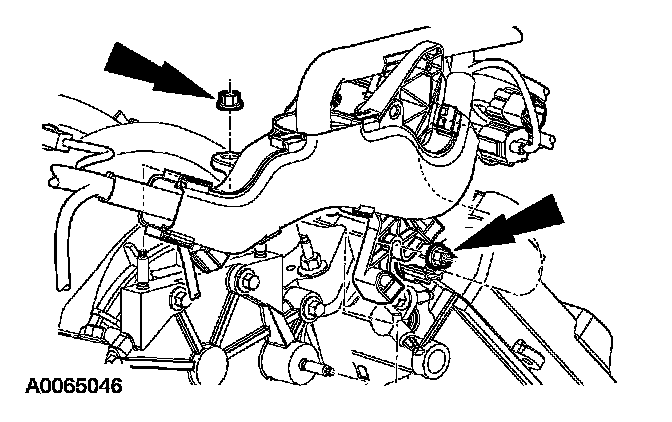 A0065046