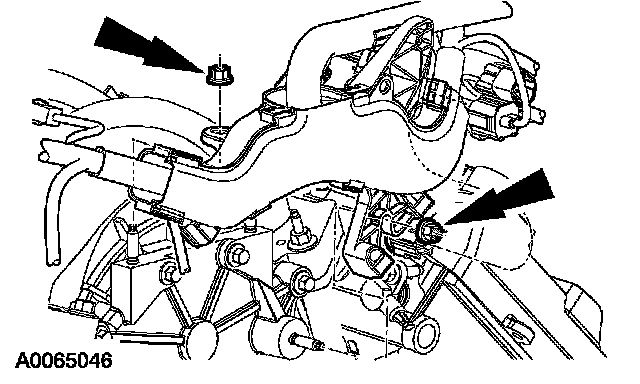 A0065046