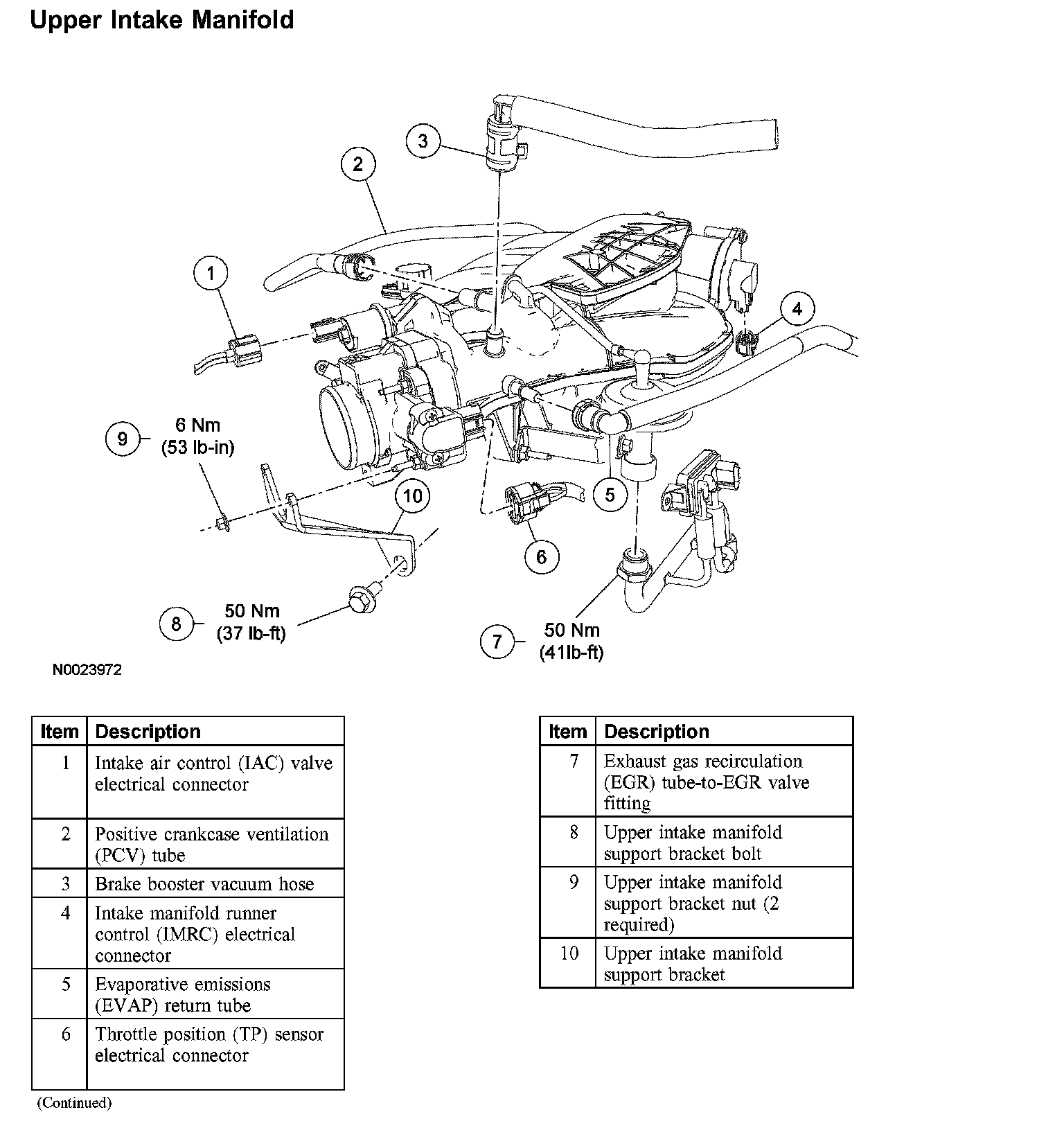 Upper Intake Manifold

3

2

1

4

9 6 Nm (53 lb-in)

10

5

6

8 50 Nm (37 lb-ft)

7 50 Nm (41lb-ft)

N0023972

| Item | Description |
|---|---|
| 1 | Intake air control (IAC) valve electrical connector |
| 2 | Positive crankcase ventilation (PCV) tube |
| 3 | Brake booster vacuum hose |
| 4 | Intake manifold runner control (IMRC) electrical connector |
| 5 | Evaporative emissions (EVAP) return tube |
| 6 | Throttle position (TP) sensor electrical connector |

(Continued)

| Item | Description |
|---|---|
| 7 | Exhaust gas recirculation (EGR) tube-to-EGR valve fitting |
| 8 | Upper intake manifold support bracket bolt |
| 9 | Upper intake manifold support bracket nut (2 required) |
| 10 | Upper intake manifold support bracket |