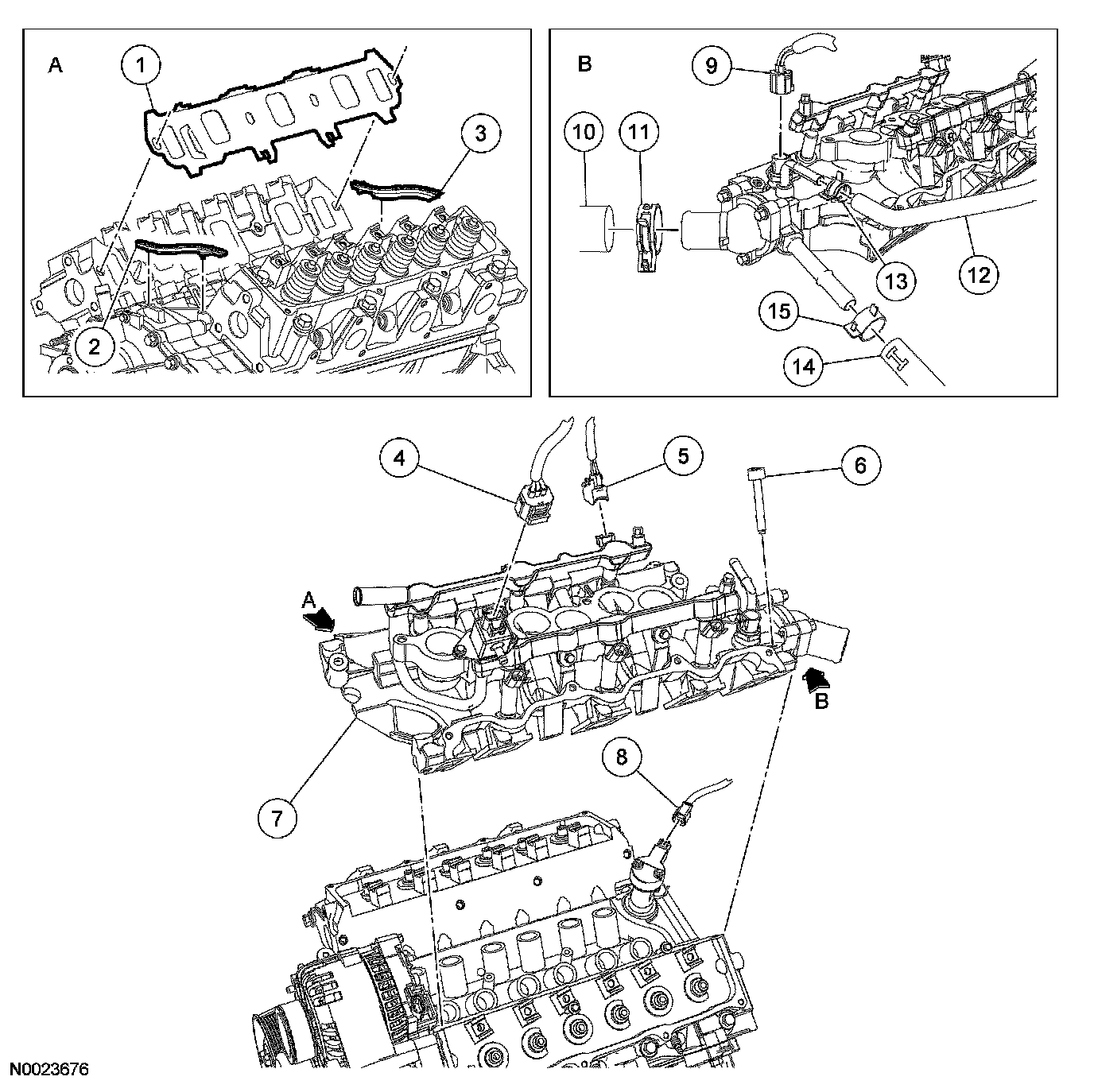 A
1
3
2

B
9
10
11
13
12
15
14

4
5
6
A
B
7
8

N0023676