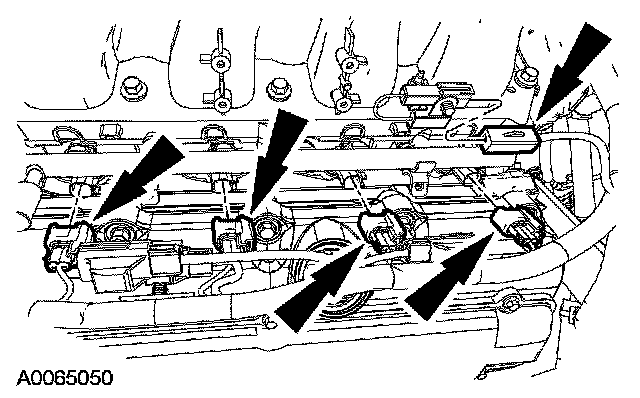 A0065050