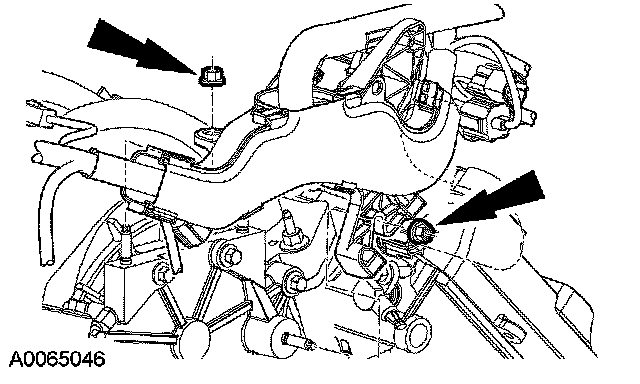 A0065046