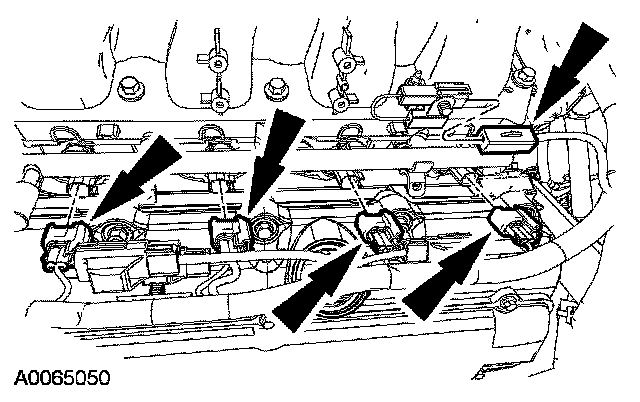 A0065050