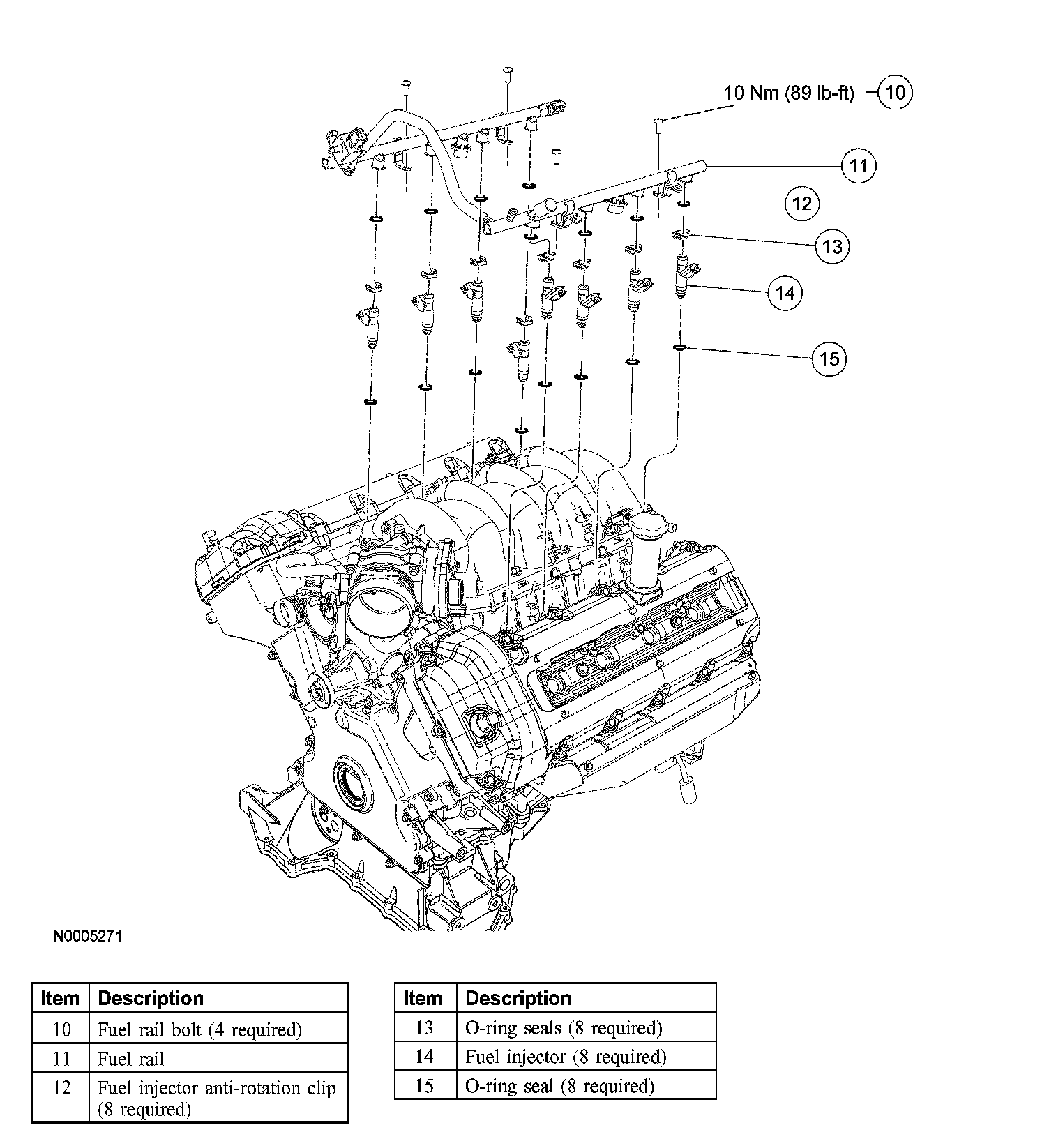 10 Nm (89 lb-ft) 10

11

12

13

14

15

N0005271

| Item | Description |
|---|---|
| 10 | Fuel rail bolt (4 required) |
| 11 | Fuel rail |
| 12 | Fuel injector anti-rotation clip (8 required) |

| Item | Description |
|---|---|
| 13 | O-ring seals (8 required) |
| 14 | Fuel injector (8 required) |
| 15 | O-ring seal (8 required) |