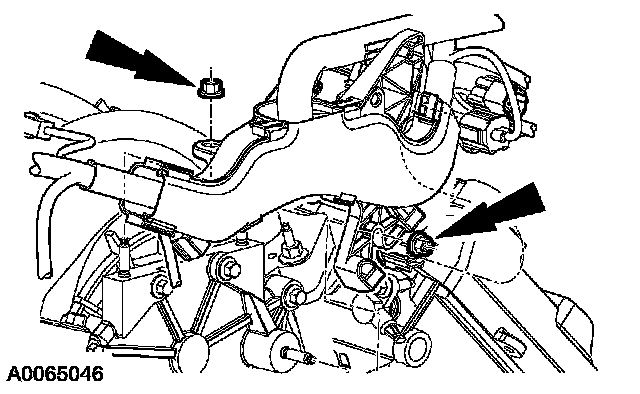 A0065046