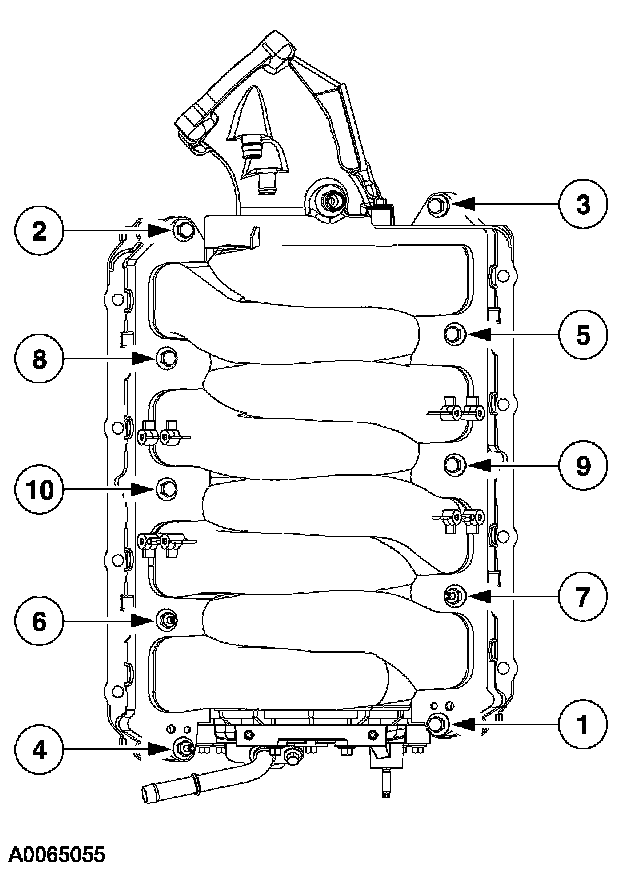 3
2
5
8
9
10
7
6
1
4
A0065055