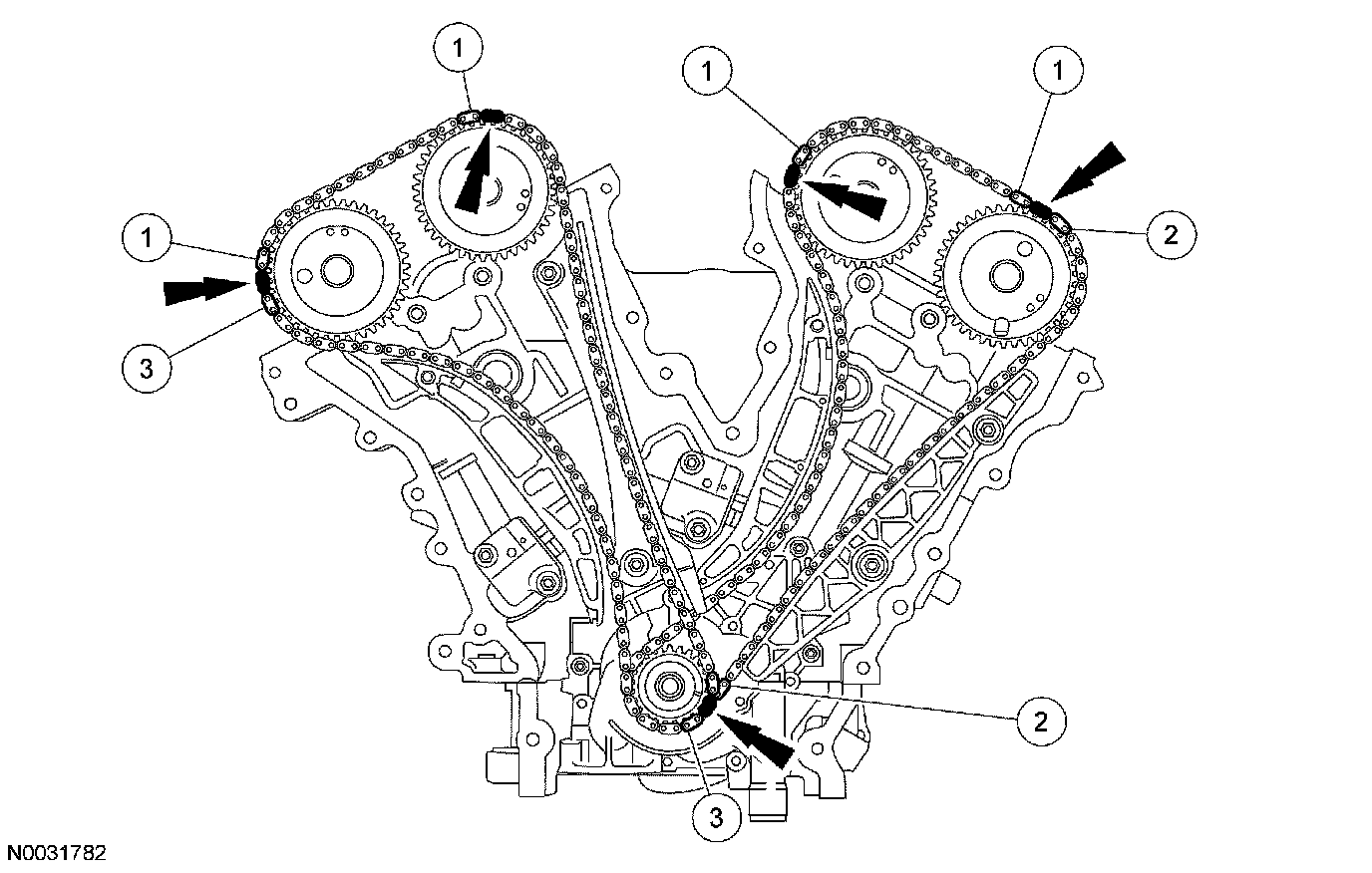 1
1
1
1
2
3
2
3
N0031782