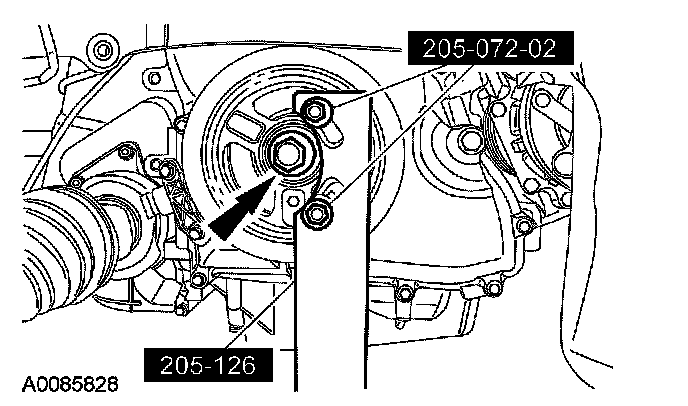 205-072-02

205-126

A0085828