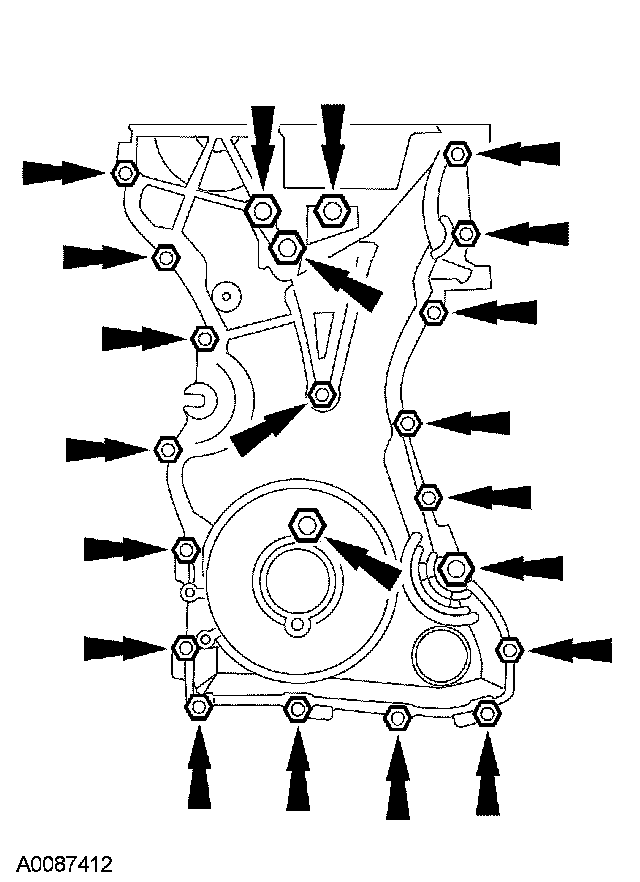 A0087412