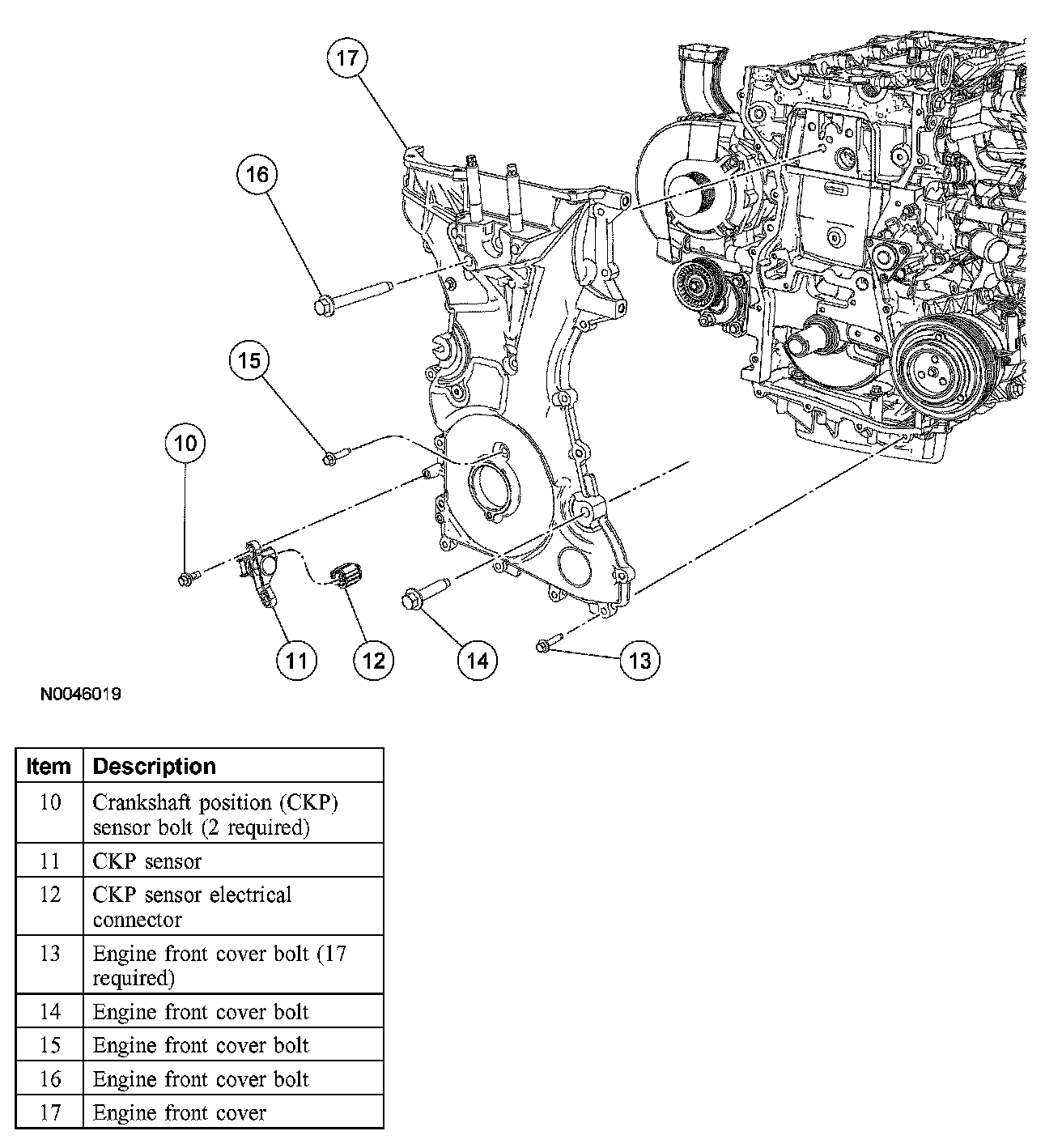 17

16

15

10

11

12

14

13

N0046019

| Item | Description |
|---|---|
| 10 | Crankshaft position (CKP) sensor bolt (2 required) |
| 11 | CKP sensor |
| 12 | CKP sensor electrical connector |
| 13 | Engine front cover bolt (17 required) |
| 14 | Engine front cover bolt |
| 15 | Engine front cover bolt |
| 16 | Engine front cover bolt |
| 17 | Engine front cover |