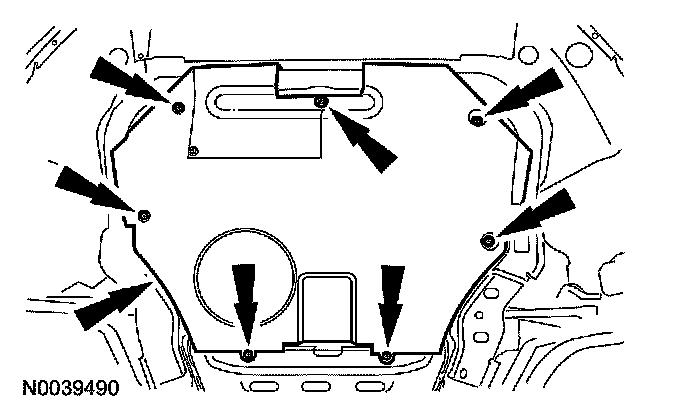 N0039490