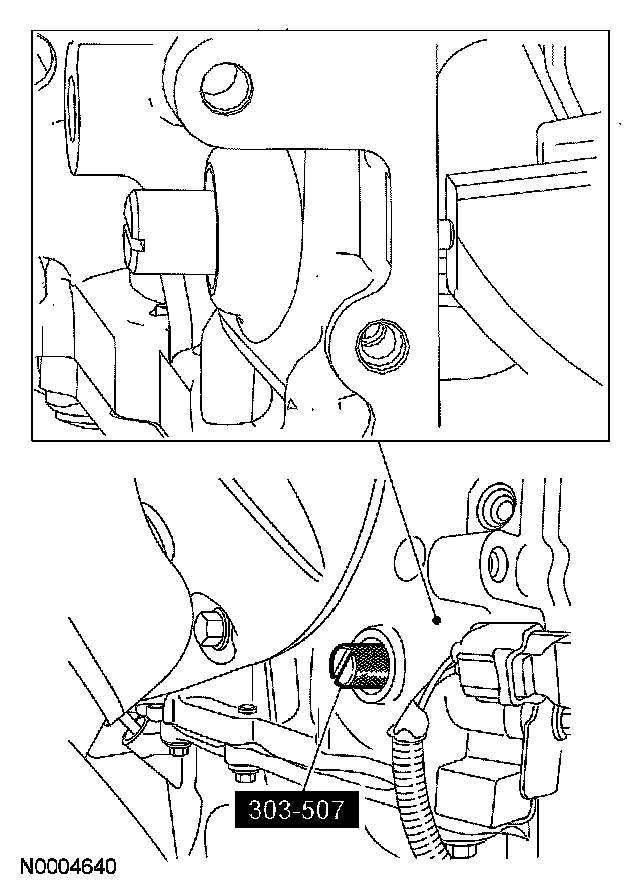 303-507

N0004640